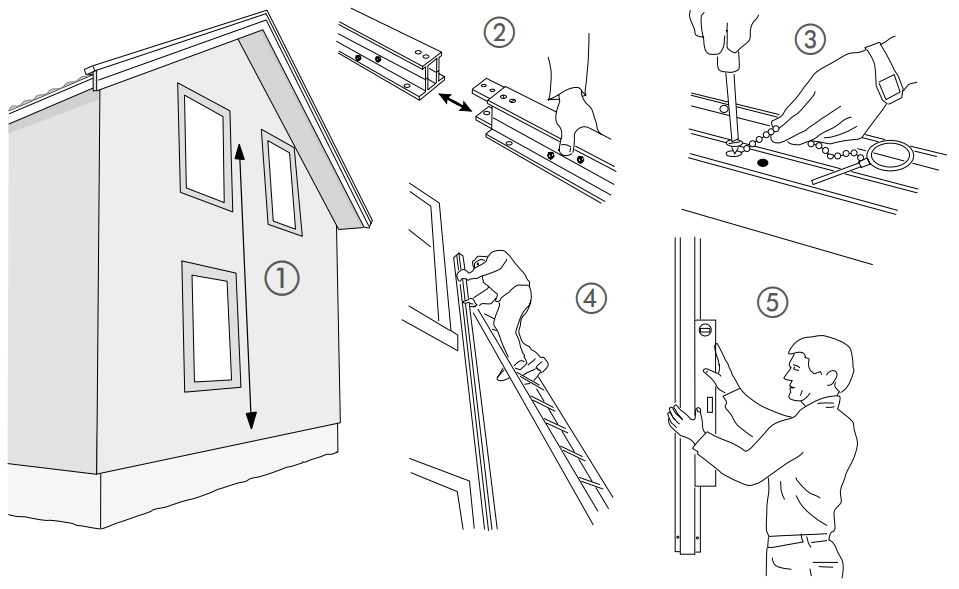 ①

②

③

④

⑤